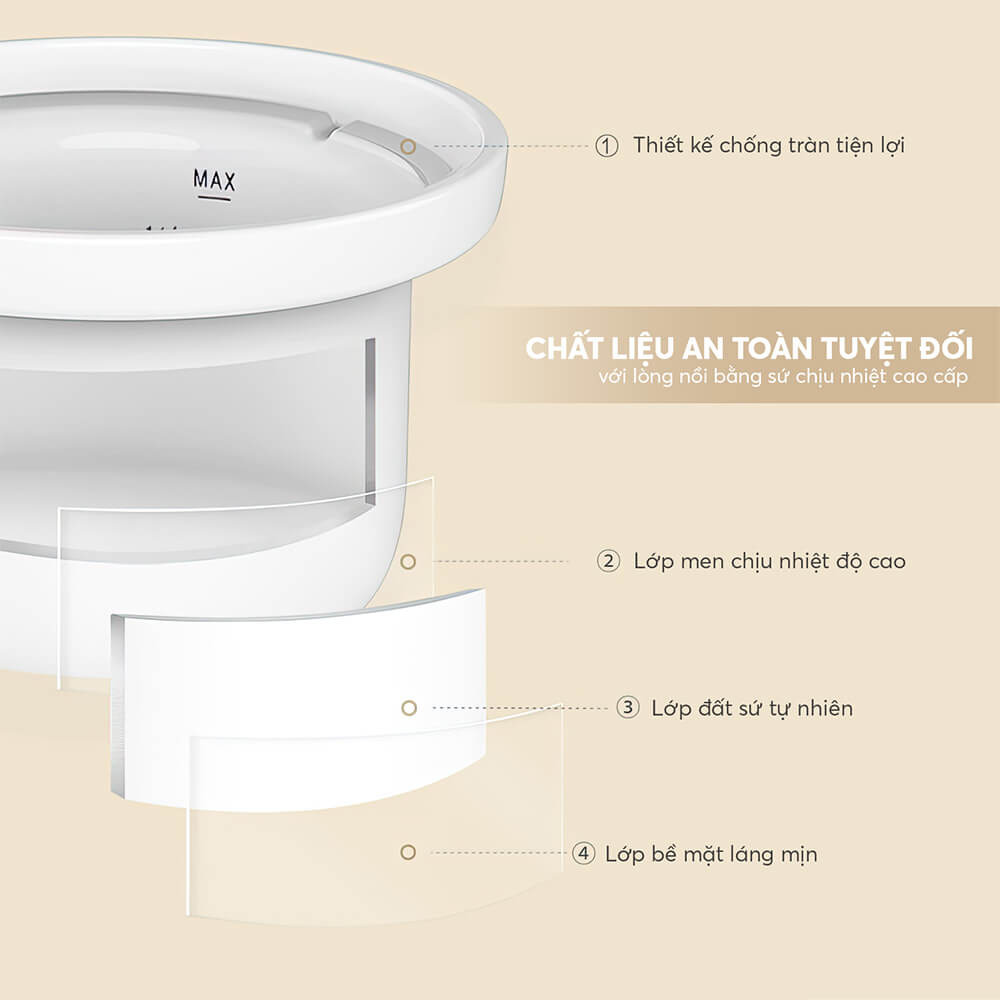 MAX

① Thiết kế chống tràn tiện lợi

CHẤT LIỆU AN TOÀN TUYỆT ĐỐI
với lòng nồi bằng sứ chịu nhiệt cao cấp

② Lớp men chịu nhiệt độ cao

③ Lớp đất sứ tự nhiên

④ Lớp bề mặt láng mịn