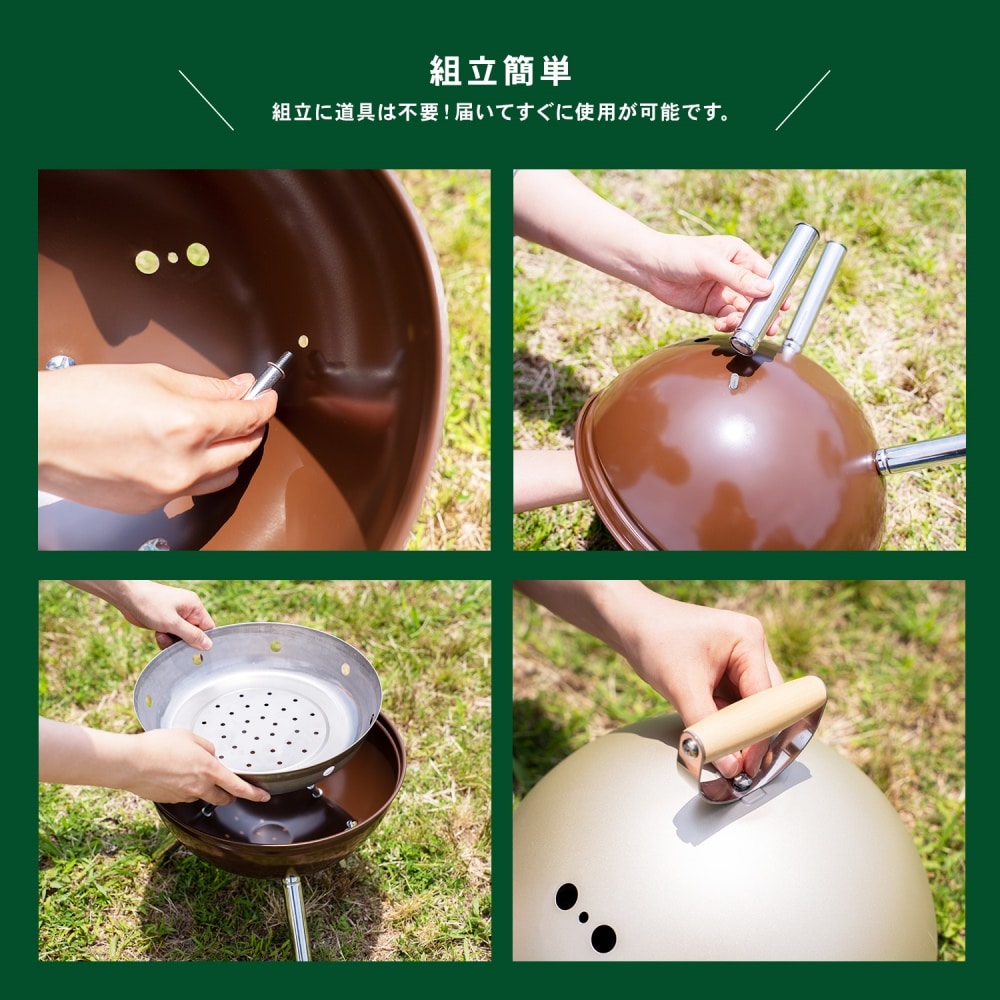 組立簡単

組立に道具は不要！届いてすぐに使用が可能です。