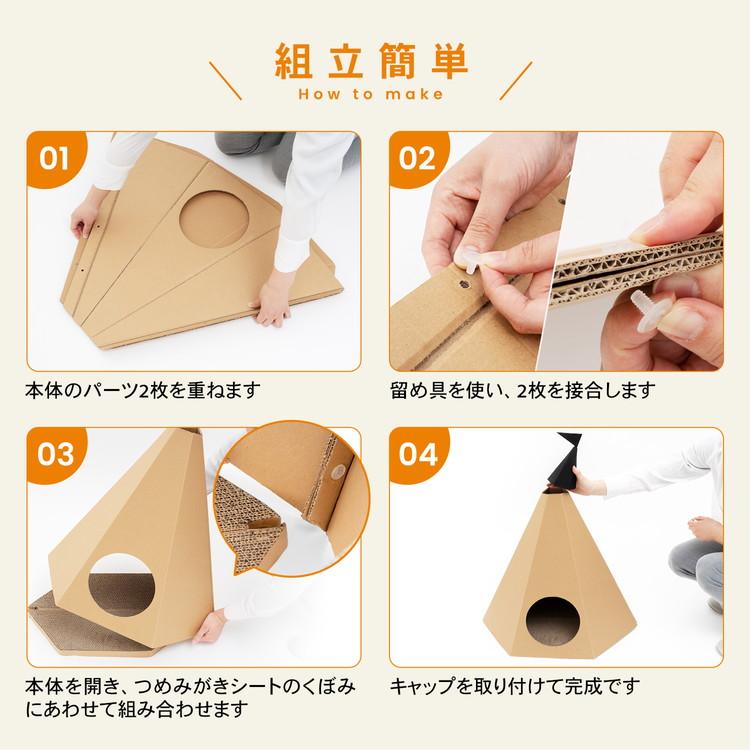 組立簡単
How to make

01
本体のパーツ2枚を重ねます

02
留め具を使い、2枚を接合します

03
本体を開き、つめみがきシートのくぼみにあわせて組み合わせます

04
キャップを取り付けて完成です