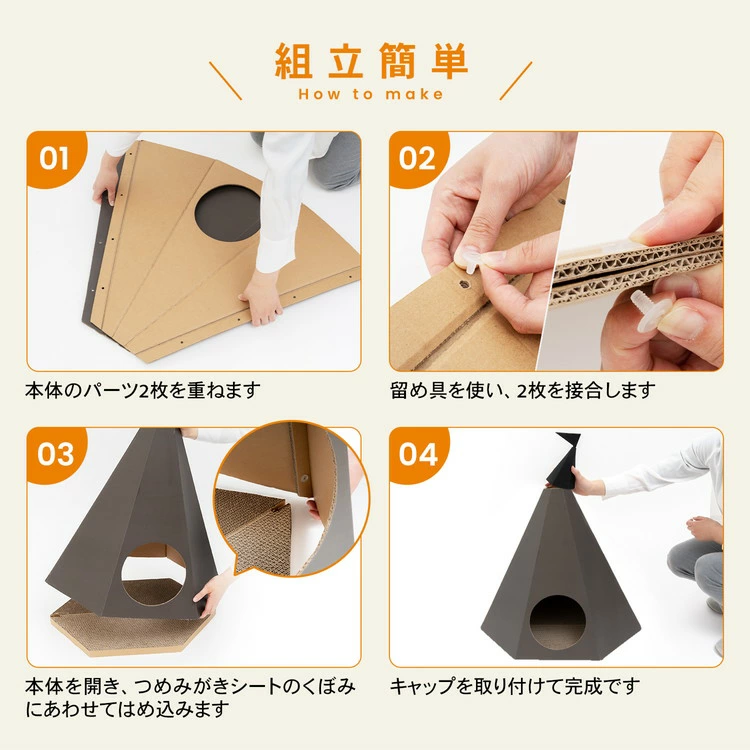 組立簡単
How to make

01

本体のパーツ2枚を重ねます

02

留め具を使い、2枚を接合します

03

本体を開き、つめみがきシートのくぼみにあわせてはめ込みます

04

キャップを取り付けて完成です