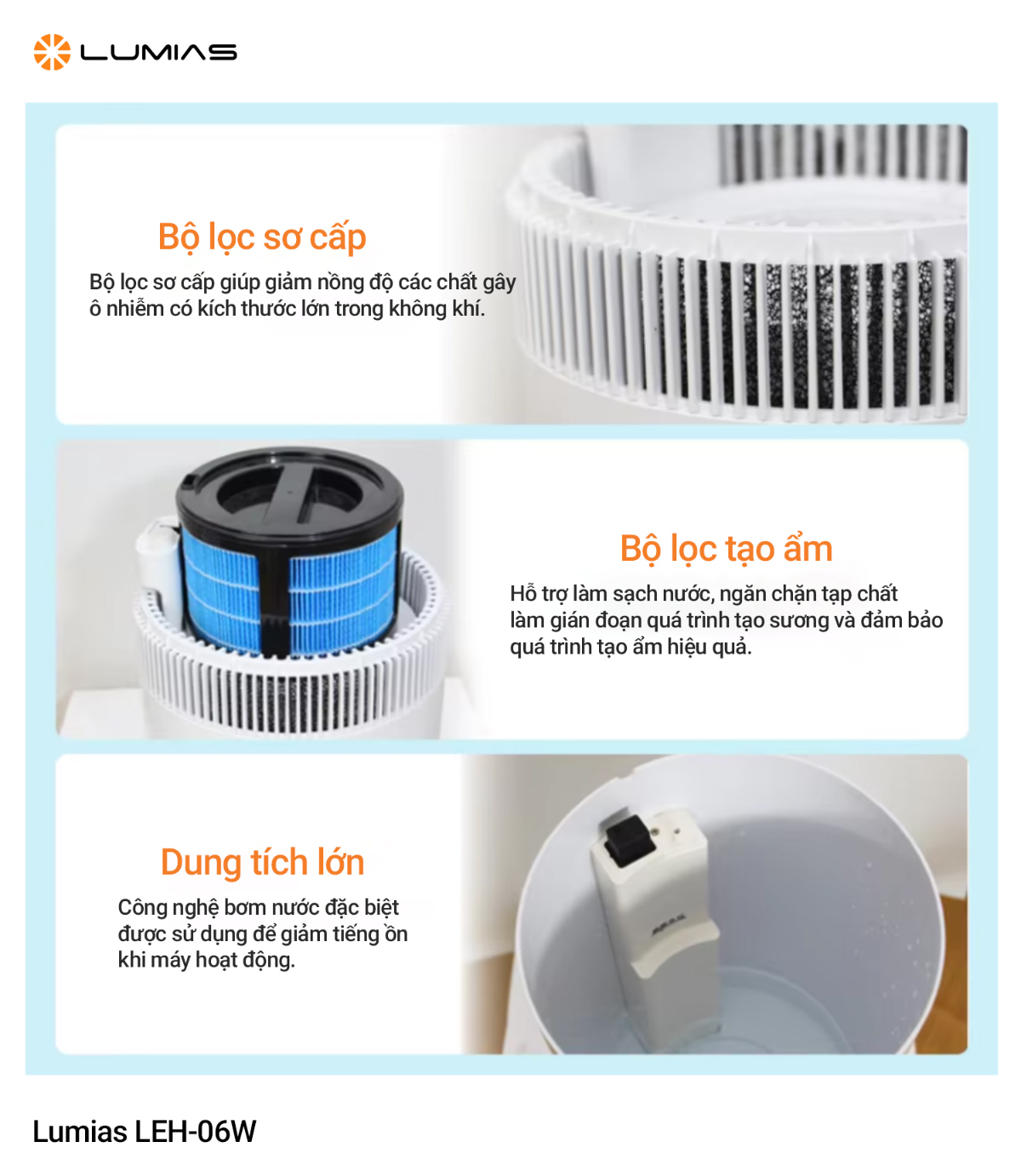 LUMIAS

Bộ lọc sơ cấp

Bộ lọc sơ cấp giúp giảm nồng độ các chất gây ô nhiễm có kích thước lớn trong không khí.

Bộ lọc tạo ẩm

Hỗ trợ làm sạch nước, ngăn chặn tạp chất làm gián đoạn quá trình tạo sương và đảm bảo quá trình tạo ẩm hiệu quả.

Dung tích lớn

Công nghệ bơm nước đặc biệt được sử dụng để giảm tiếng ồn khi máy hoạt động.

Lumias LEH-06W