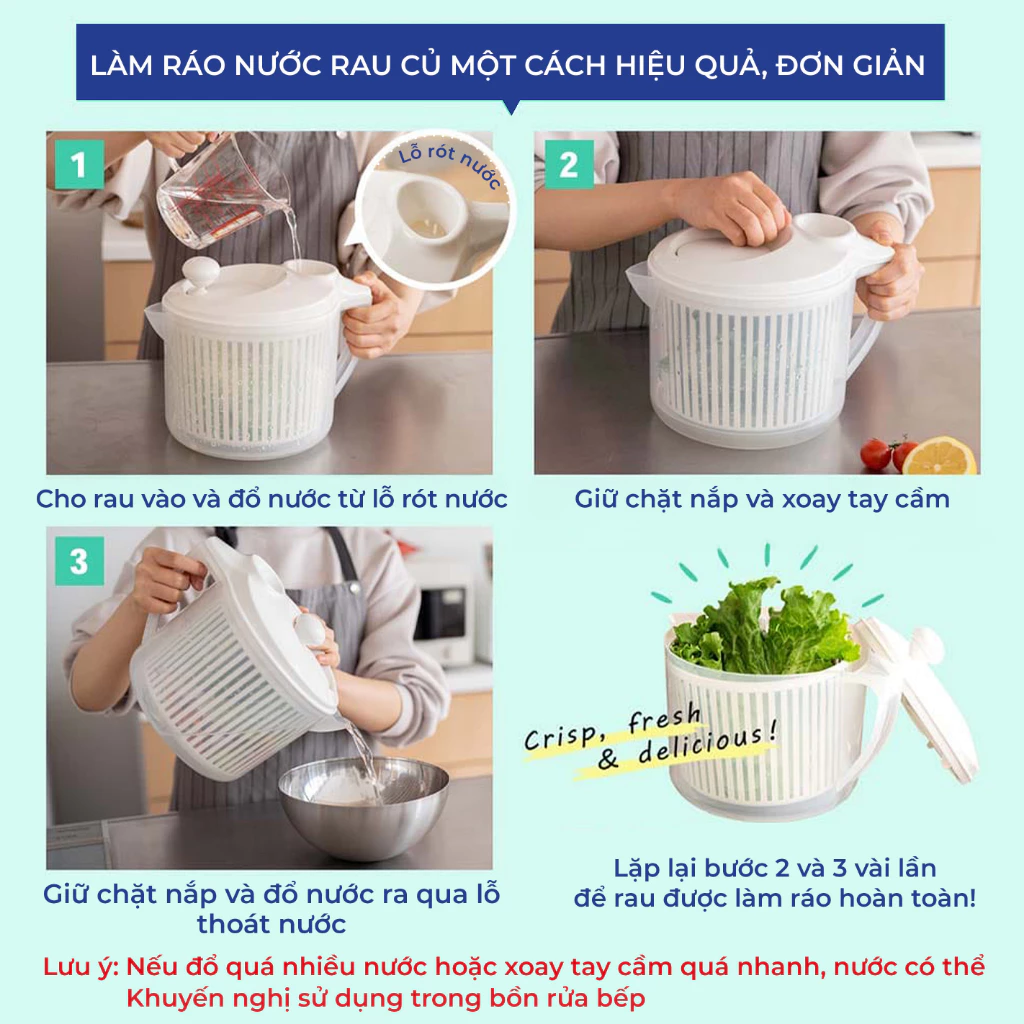 LÀM RÁO NƯỚC RAU CỦ MỘT CÁCH HIỆU QUẢ, ĐƠN GIẢN

1

Lỗ rót nước

Cho rau vào và đổ nước từ lỗ rót nước

2

Giữ chặt nắp và xoay tay cầm

3

Giữ chặt nắp và đổ nước ra qua lỗ thoát nước

Crisp, fresh & delicious!

Lặp lại bước 2 và 3 vài lần để rau được làm ráo hoàn toàn!

Lưu ý: Nếu đổ quá nhiều nước hoặc xoay tay cầm quá nhanh, nước có thể
Khuyến nghị sử dụng trong bồn rửa bếp