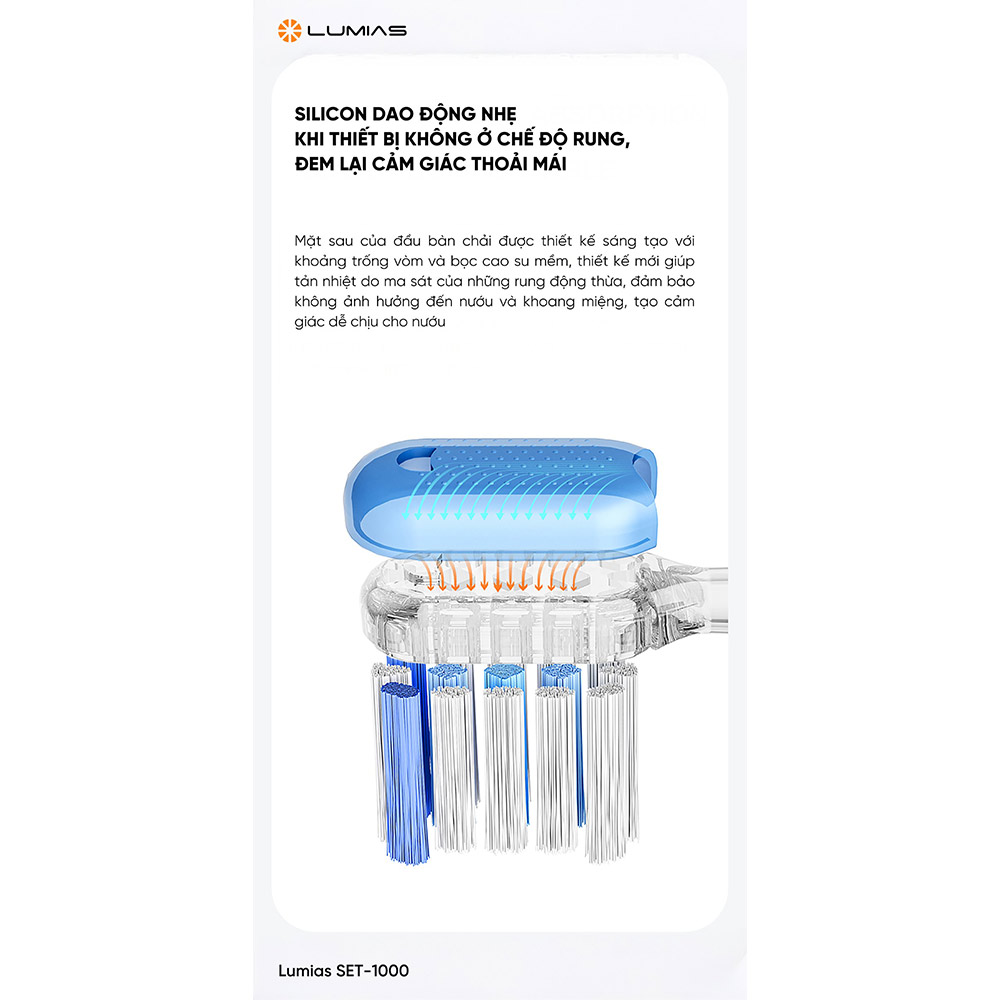 LUMIAS

SILICON DAO ĐỘNG NHẸ
KHI THIẾT BỊ KHÔNG Ở CHẾ ĐỘ RUNG,
ĐEM LẠI CẢM GIÁC THOẢI MÁI

Mặt sau của đầu bàn chải được thiết kế sáng tạo với khoảng trống vòm và bọc cao su mềm, thiết kế mới giúp tản nhiệt do ma sát của những rung động thừa, đảm bảo không ảnh hưởng đến nướu và khoang miệng, tạo cảm giác dễ chịu cho nướu

Lumias SET-1000