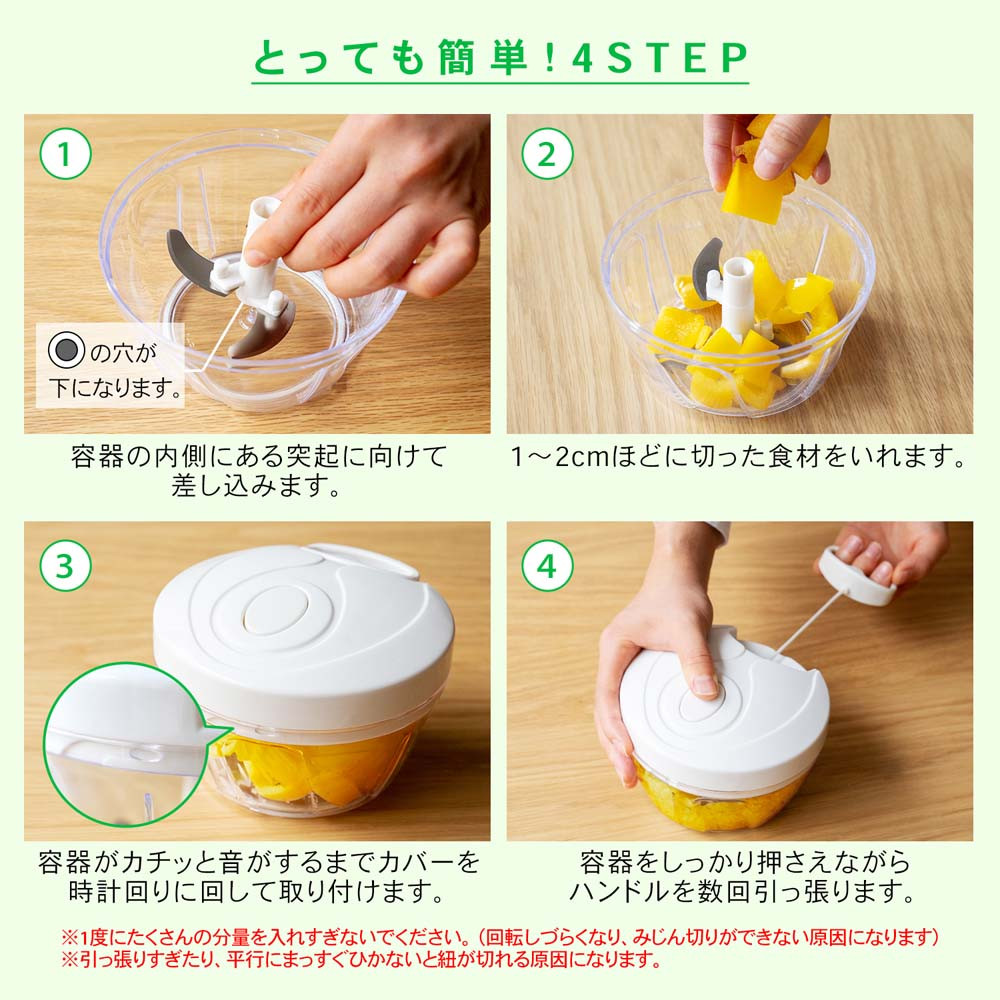 とっても簡単！4STEP

1

◎の穴が下になります。

容器の内側にある突起に向けて差し込みます。

2

1～2cmほどに切った食材をいれます。

3

容器がカチッと音がするまでカバーを時計回りに回して取り付けます。

4

容器をしっかり押さえながらハンドルを数回引っ張ります。

※1度にたくさんの分量を入れすぎないでください。（回転しづらくなり、みじん切りができない原因になります）
※引っ張りすぎたり、平行にまっすぐひかないと紐が切れる原因になります。